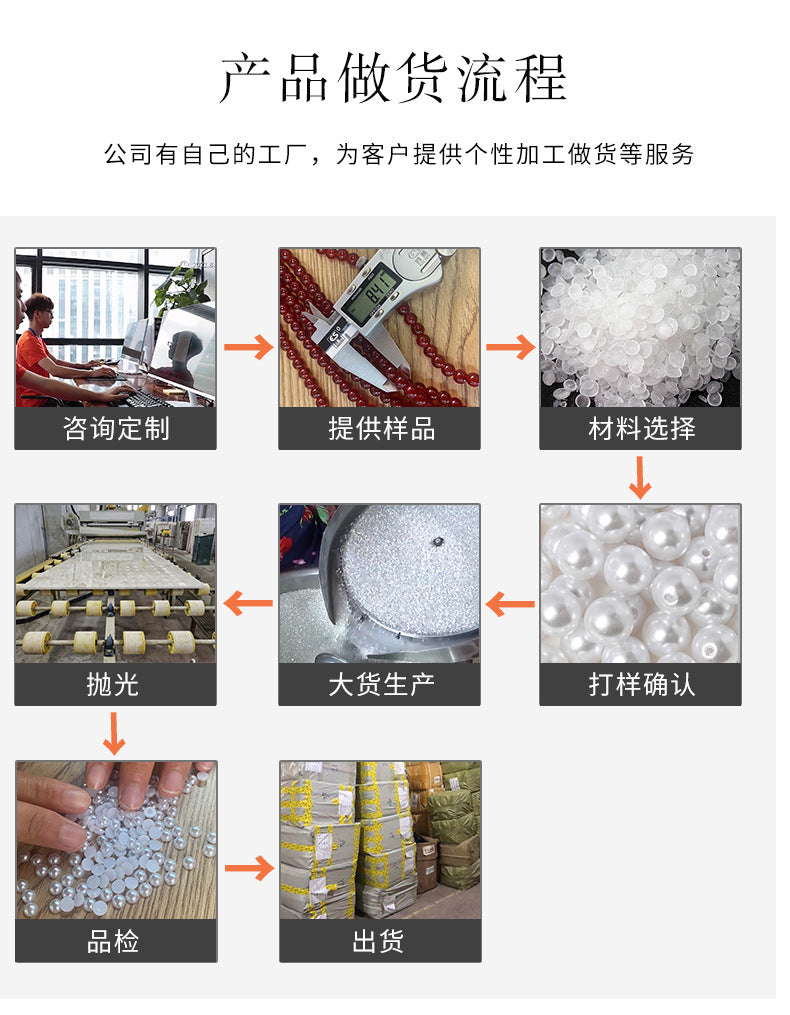 产品做货流程

公司有自己的工厂，为客户提供个性加工做货等服务

咨询定制

提供样品

材料选择

打样确认

大货生产

抛光

品检

出货